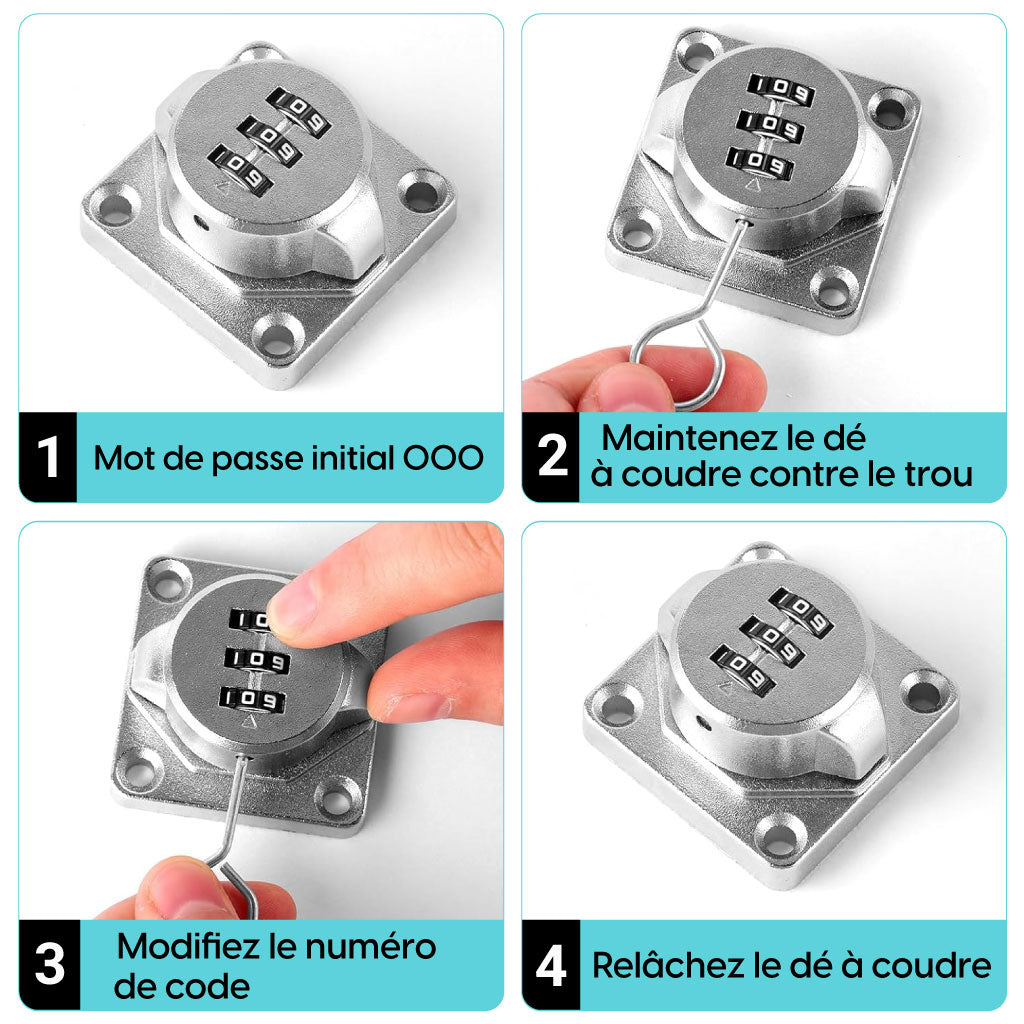 1 Mot de passe initial OOO

2 Maintenez le dé à coudre contre le trou

3 Modifiez le numéro de code

4 Relâchez le dé à coudre